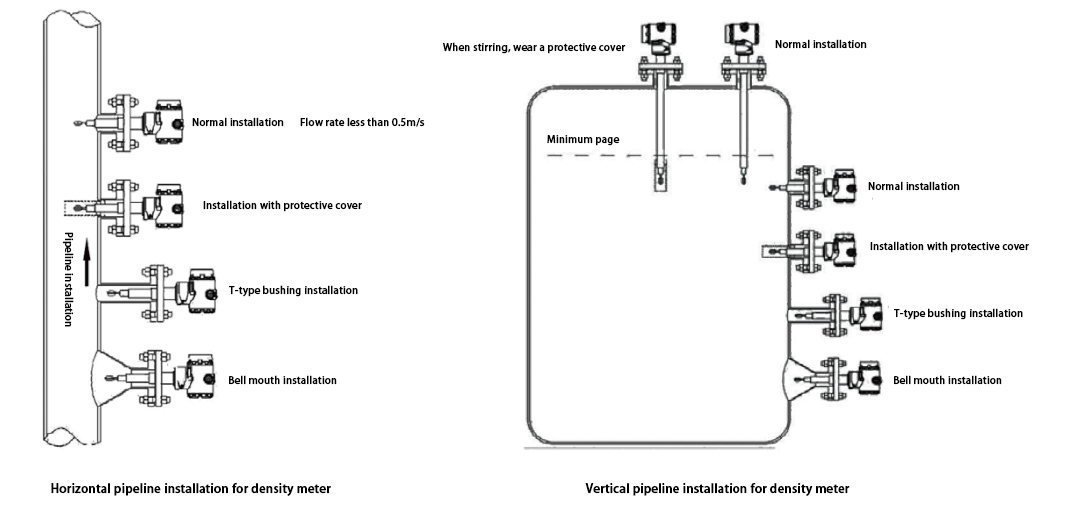 Normal installation

Flow rate less than 0.5m/s

Installation with protective cover

Pipeline installation

T-type bushing installation

Bell mouth installation

Horizontal pipeline installation for density meter

When stirring, wear a protective cover

Normal installation

Minimum page

Normal installation

Installation with protective cover

T-type bushing installation

Bell mouth installation

Vertical pipeline installation for density meter