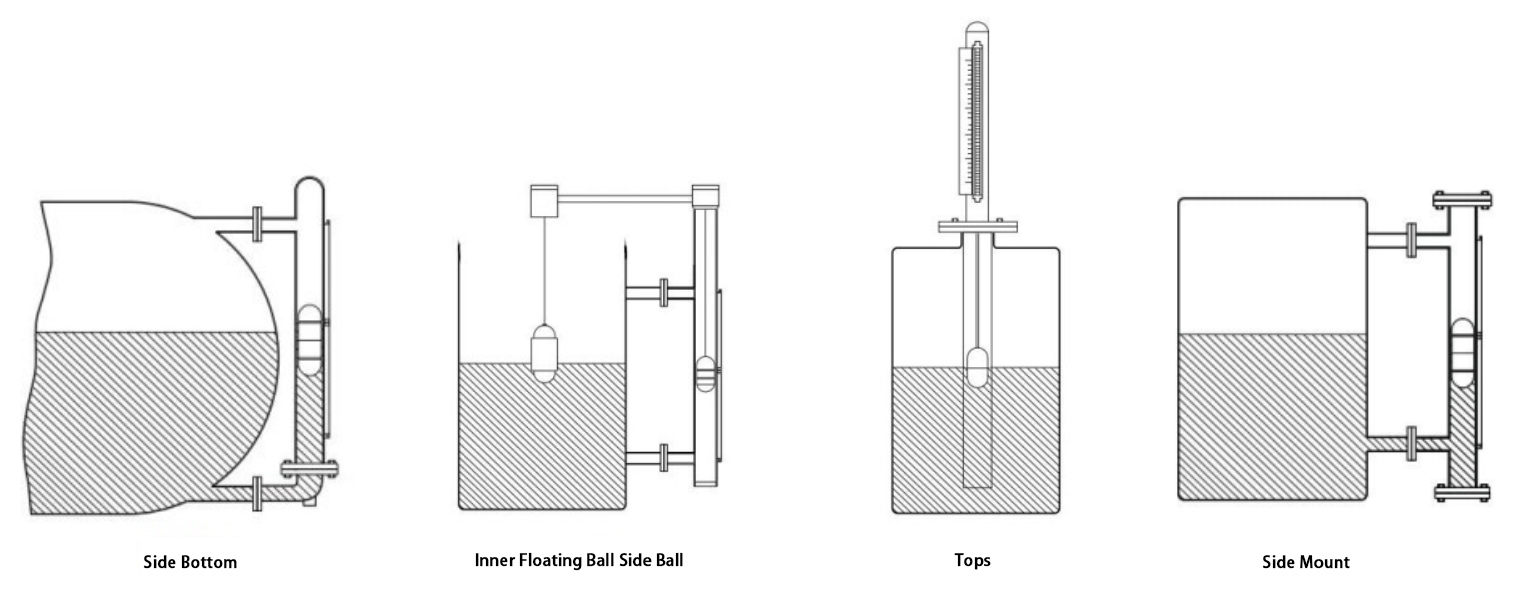 Side Bottom

Inner Floating Ball Side Ball

Tops

Side Mount