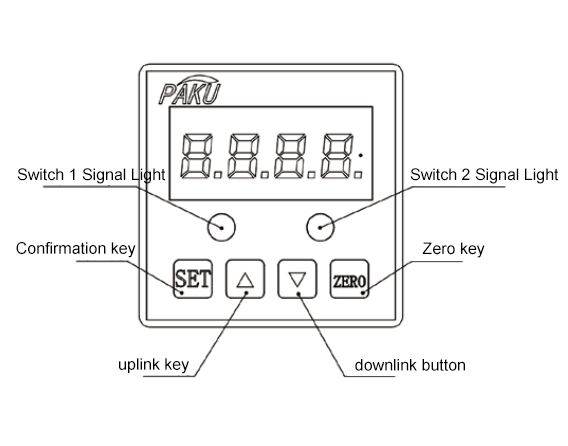 PAKU

8.8.8.8.

Switch 1 Signal Light

Switch 2 Signal Light

Confirmation key

Zero key

SET

ZERO

uplink key

downlink button